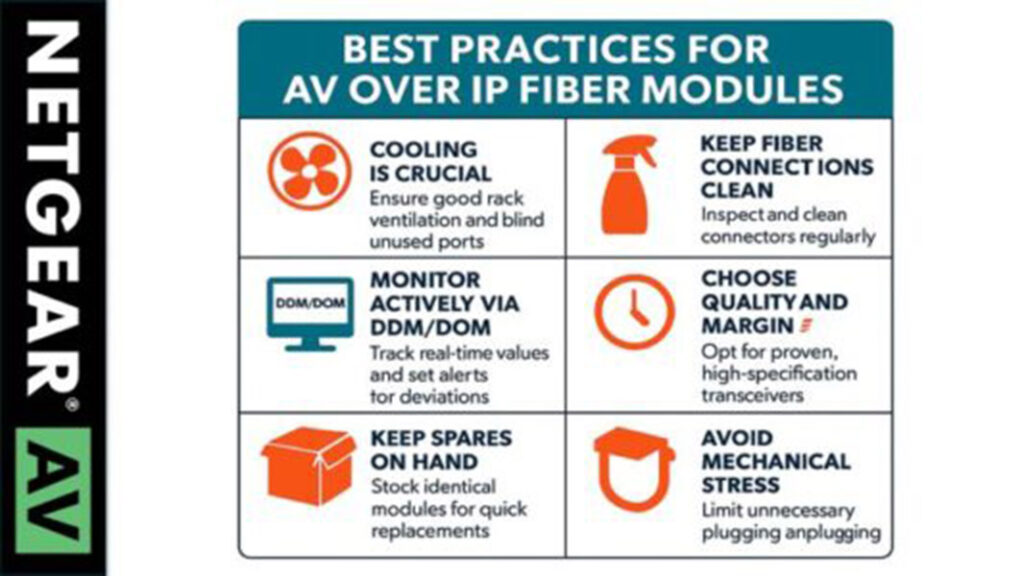 NETGEAR® AV

BEST PRACTICES FOR AV OVER IP FIBER MODULES

COOLING IS CRUCIAL
Ensure good rack ventilation and blind unused ports

KEEP FIBER CONNECT IONS CLEAN
Inspect and clean connectors regularly

DDM/DOM

MONITOR ACTIVELY VIA DDM/DOM
Track real-time values and set alerts for deviations

CHOOSE QUALITY AND MARGIN
Opt for proven, high-specification transceivers

KEEP SPARES ON HAND
Stock identical modules for quick replacements

AVOID MECHANICAL STRESS
Limit unnecessary plugging anplugging